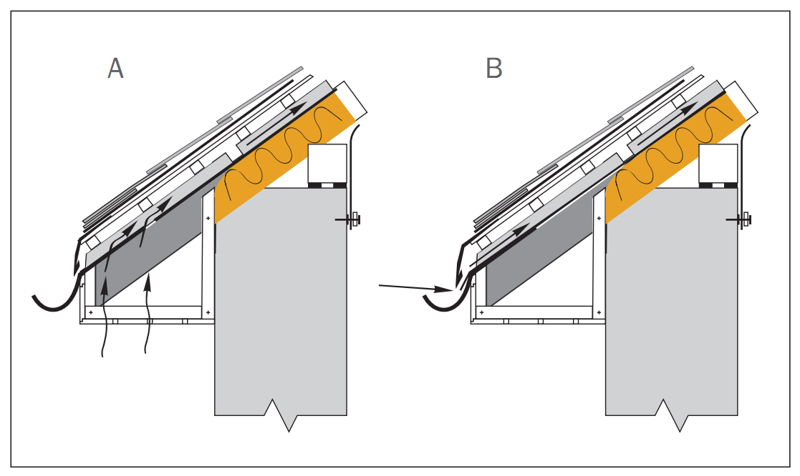 A

B